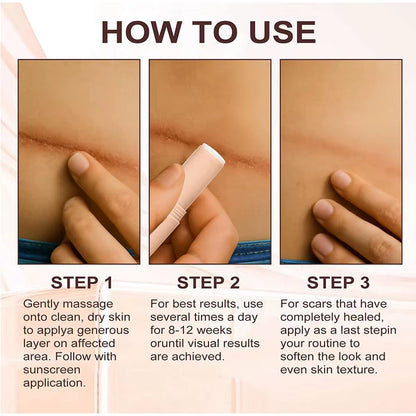 HOW TO USE

STEP 1

Gently massage onto clean, dry skin to applya generous layer on affected area. Follow with sunscreen application.

STEP 2

For best results, use several times a day for 8-12 weeks oruntil visual results are achieved.

STEP 3

For scars that have completely healed, apply as a last stepin your routine to soften the look and even skin texture.