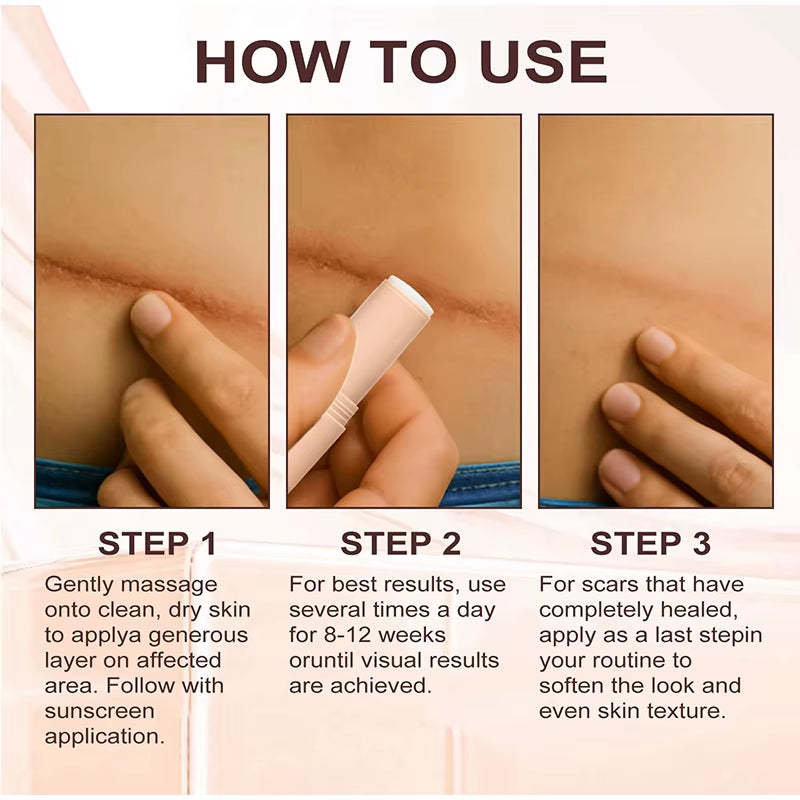 HOW TO USE

STEP 1

Gently massage onto clean, dry skin to applya generous layer on affected area. Follow with sunscreen application.

STEP 2

For best results, use several times a day for 8-12 weeks oruntil visual results are achieved.

STEP 3

For scars that have completely healed, apply as a last stepin your routine to soften the look and even skin texture.